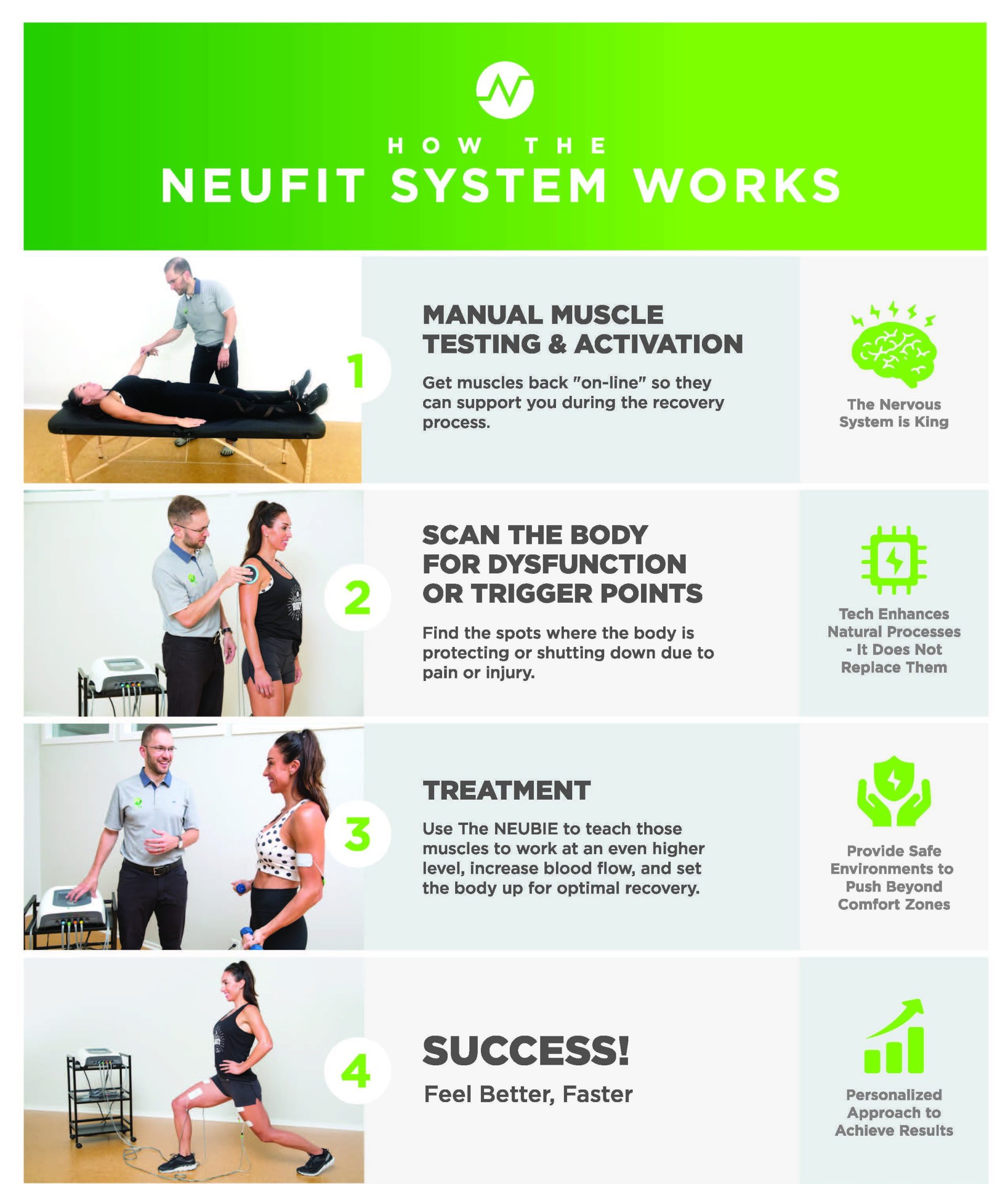 HOW THE
NEUFIT SYSTEM WORKS

1

MANUAL MUSCLE TESTING & ACTIVATION

Get muscles back "on-line" so they can support you during the recovery process.

The Nervous System is King

2

SCAN THE BODY FOR DYSFUNCTION OR TRIGGER POINTS

Find the spots where the body is protecting or shutting down due to pain or injury.

Tech Enhances Natural Processes - It Does Not Replace Them

3

TREATMENT

Use The NEUBIE to teach those muscles to work at an even higher level, increase blood flow, and set the body up for optimal recovery.

Provide Safe Environments to Push Beyond Comfort Zones

4

SUCCESS!

Feel Better, Faster

Personalized Approach to Achieve Results